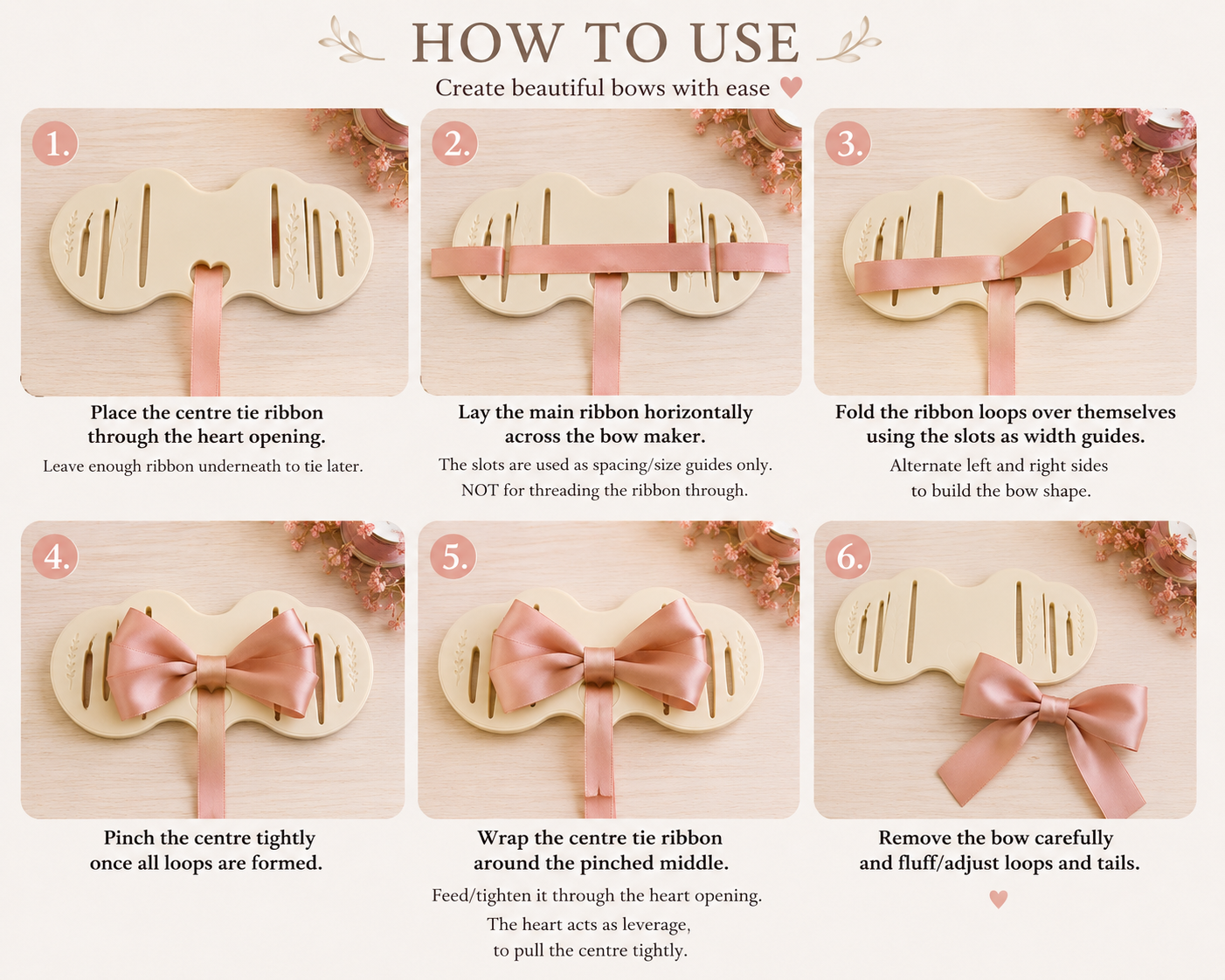 HOW TO USE

Create beautiful bows with ease

1.

Place the centre tie ribbon through the heart opening.

Leave enough ribbon underneath to tie later.

2.

Lay the main ribbon horizontally across the bow maker.

The slots are used as spacing/size guides only. NOT for threading the ribbon through.

3.

Fold the ribbon loops over themselves using the slots as width guides.

Alternate left and right sides to build the bow shape.

4.

Pinch the centre tightly once all loops are formed.

5.

Wrap the centre tie ribbon around the pinched middle.

Feed/tighten it through the heart opening. The heart acts as leverage, to pull the centre tightly.

6.

Remove the bow carefully and fluff/adjust loops and tails.